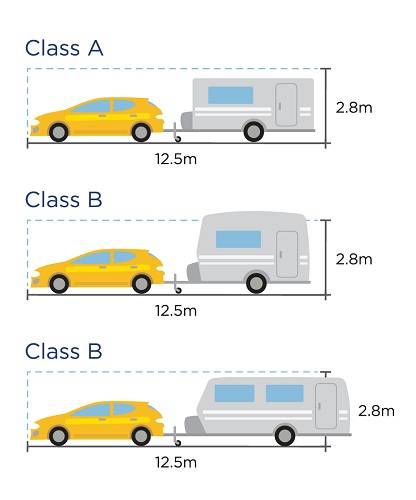 Class A

2.8m

12.5m

Class B

2.8m

12.5m

Class B

2.8m

12.5m